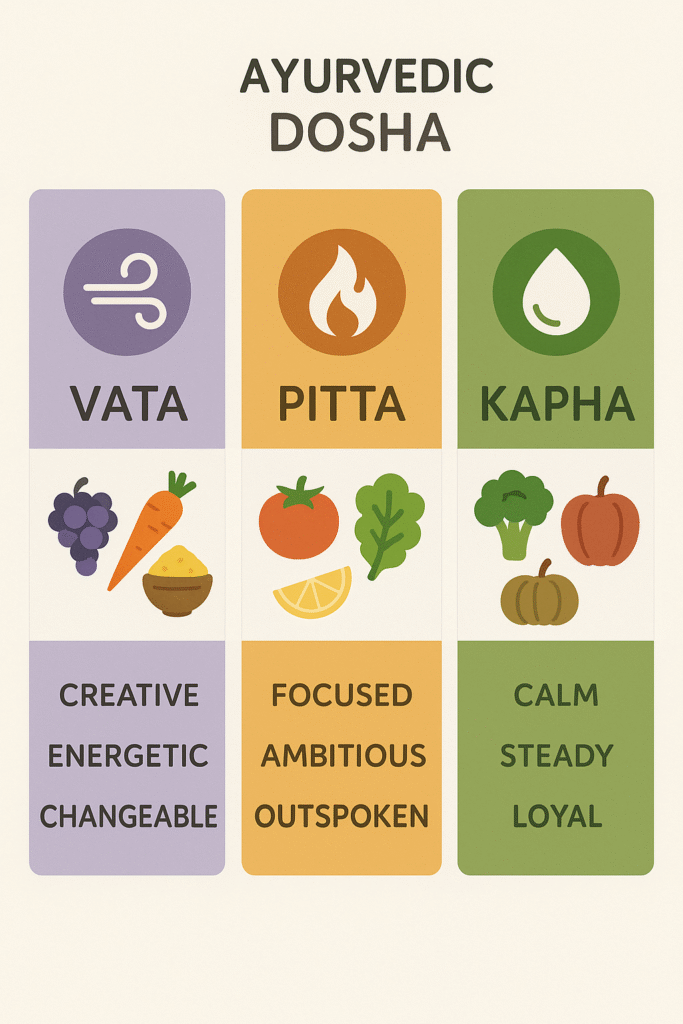 AYURVEDIC DOSHA

VATA

CREATIVE
ENERGETIC
CHANGEABLE

PITTA

FOCUSED
AMBITIOUS
OUTSPOKEN

KAPHA

CALM
STEADY
LOYAL